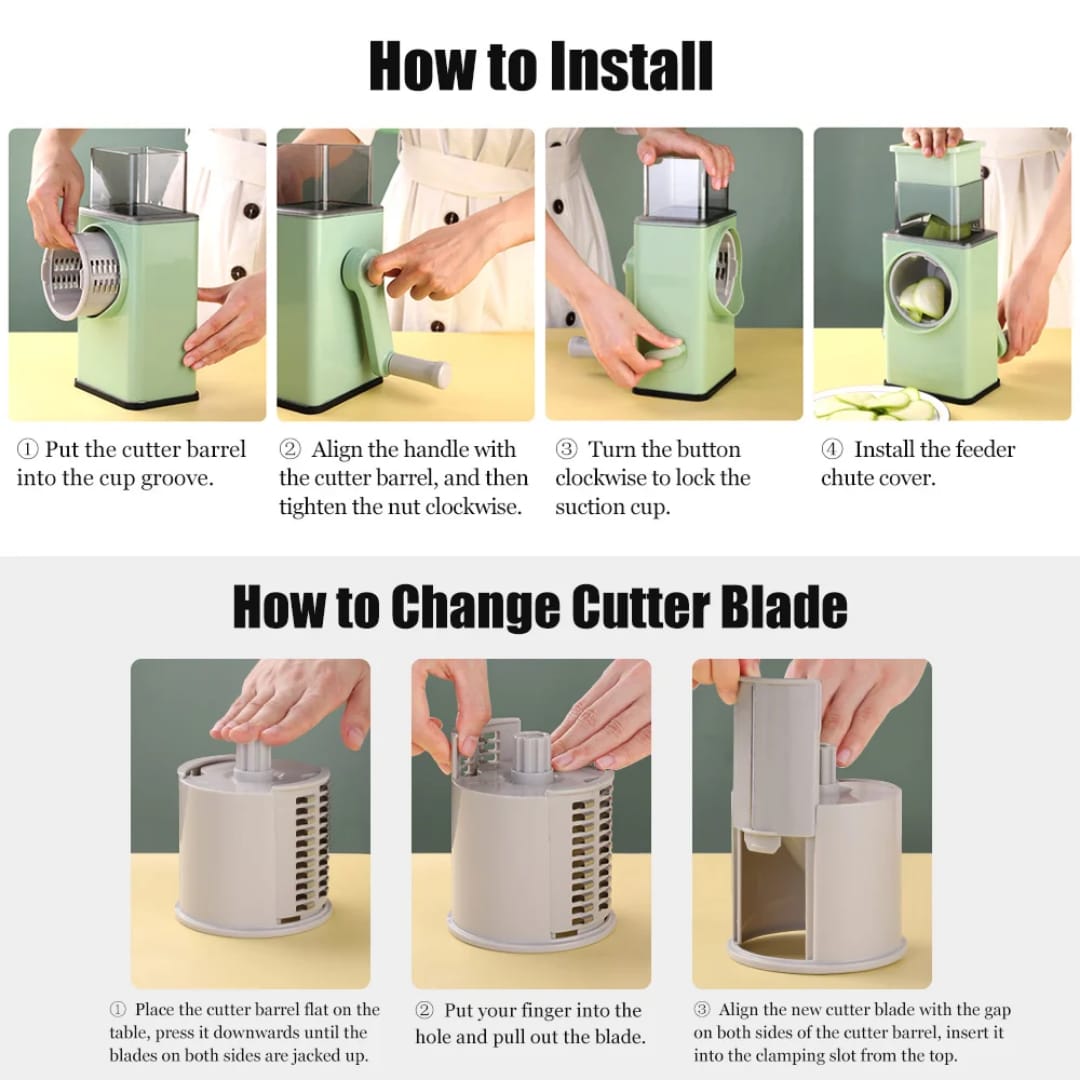 How to Install

① Put the cutter barrel into the cup groove.

② Align the handle with the cutter barrel, and then tighten the nut clockwise.

③ Turn the button clockwise to lock the suction cup.

④ Install the feeder chute cover.

How to Change Cutter Blade

① Place the cutter barrel flat on the table, press it downwards until the blades on both sides are jacked up.

② Put your finger into the hole and pull out the blade.

③ Align the new cutter blade with the gap on both sides of the cutter barrel, insert it into the clamping slot from the top.